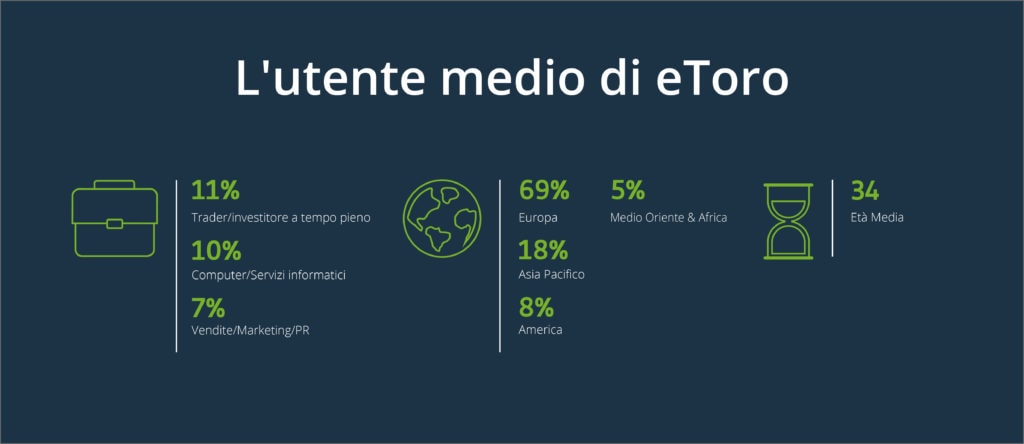 L'utente medio di eToro

11%
Trader/investitore a tempo pieno

10%
Computer/Servizi informatici

7%
Vendite/Marketing/PR

69%
Europa

18%
Asia Pacifico

8%
America

5%
Medio Oriente & Africa

34
Età Media