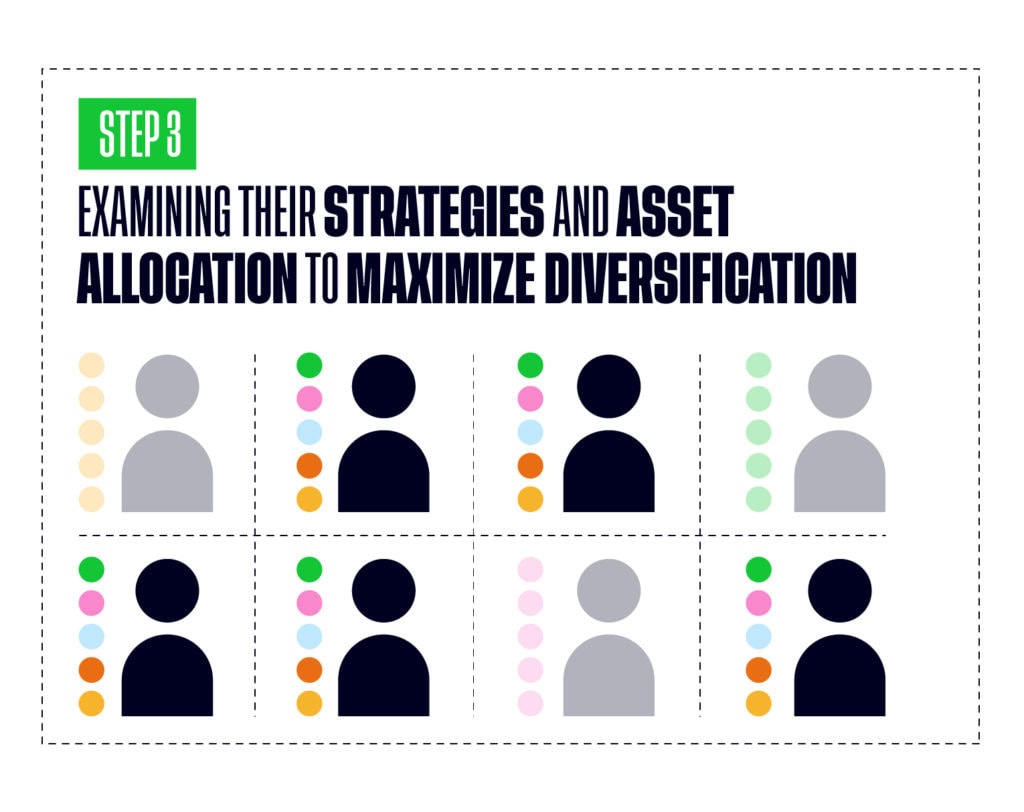 STEP 3

EXAMINING THEIR STRATEGIES AND ASSET ALLOCATION TO MAXIMIZE DIVERSIFICATION